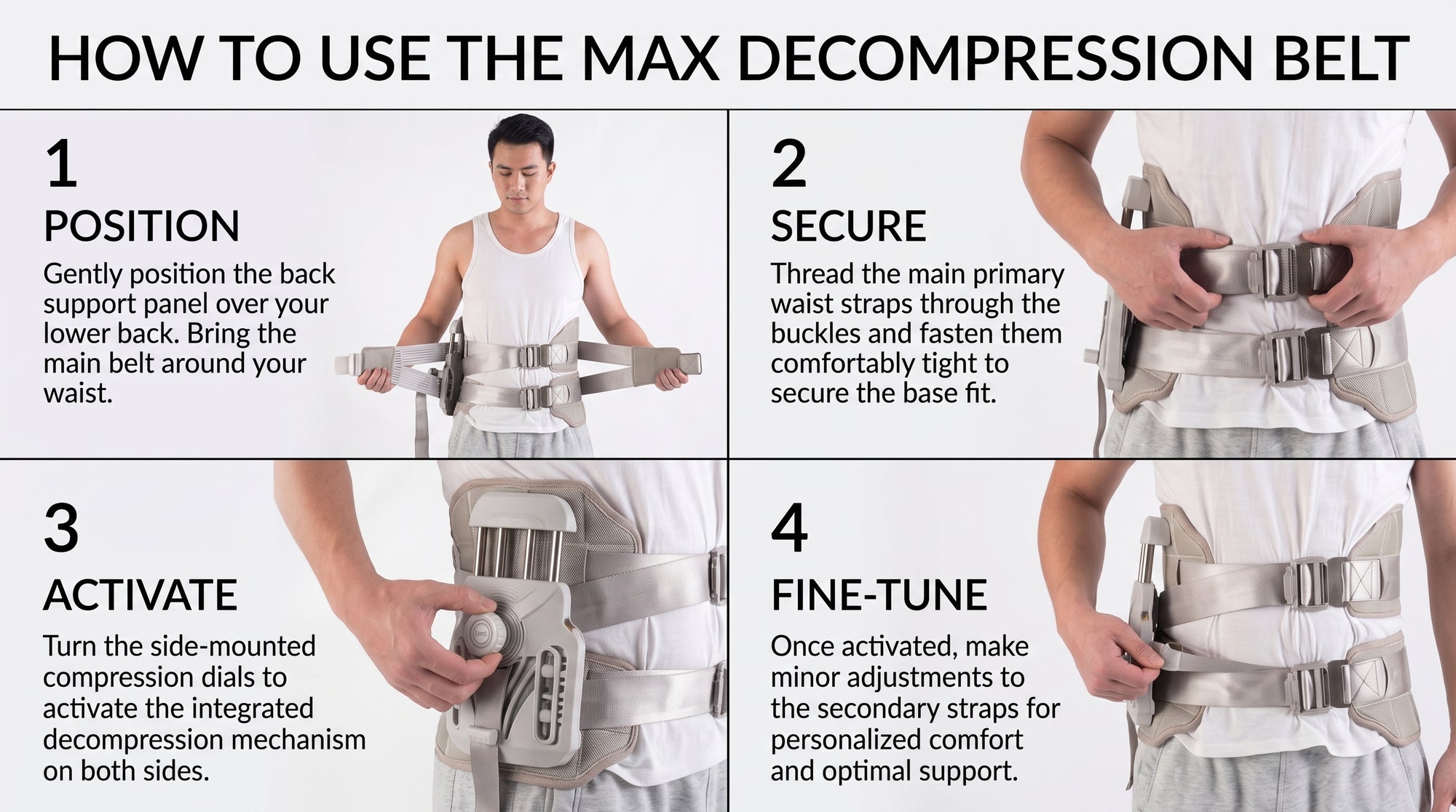 HOW TO USE THE MAX DECOMPRESSION BELT

1
POSITION
Gently position the back support panel over your lower back. Bring the main belt around your waist.

2
SECURE
Thread the main primary waist straps through the buckles and fasten them comfortably tight to secure the base fit.

3
ACTIVATE
Turn the side-mounted compression dials to activate the integrated decompression mechanism on both sides.

4
FINE-TUNE
Once activated, make minor adjustments to the secondary straps for personalized comfort and optimal support.